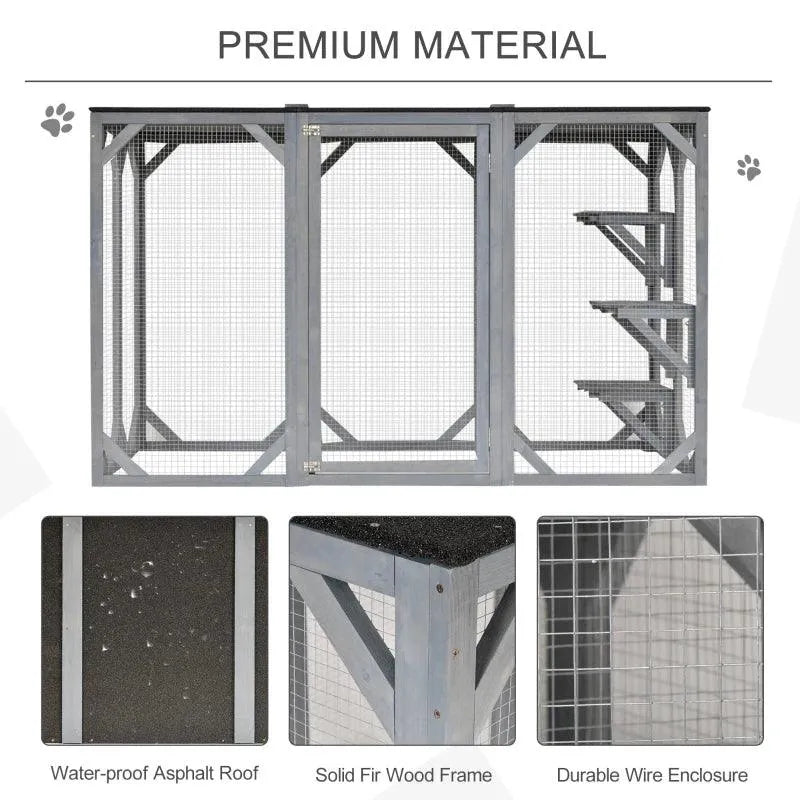 PREMIUM MATERIAL

Water-proof Asphalt Roof

Solid Fir Wood Frame

Durable Wire Enclosure