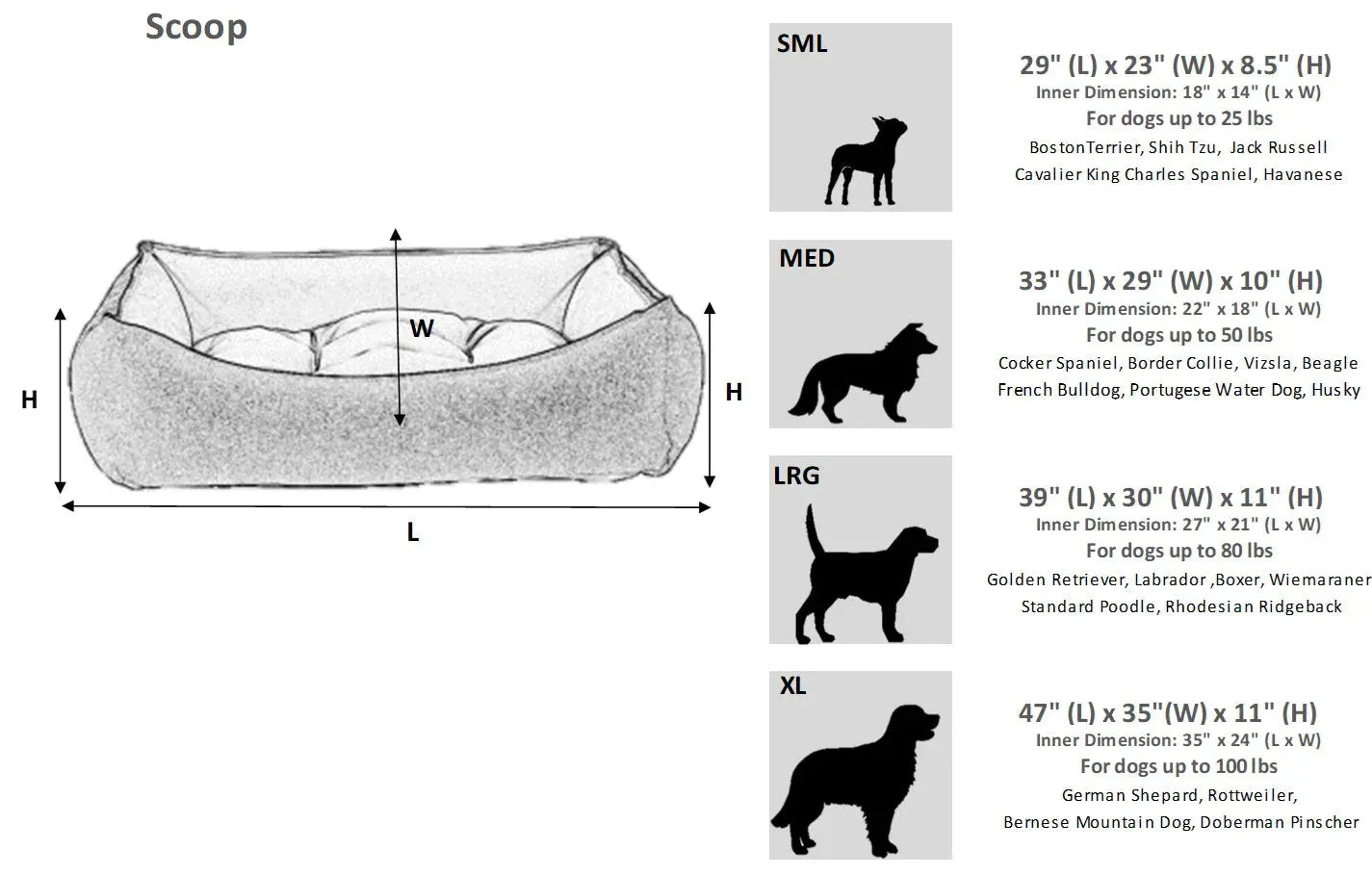 Scoop

W

H

H

L

SML

29" (L) x 23" (W) x 8.5" (H)
Inner Dimension: 18" x 14" (L x W)
For dogs up to 25 lbs
BostonTerrier, Shih Tzu, Jack Russell
Cavalier King Charles Spaniel, Havanese

MED

33" (L) x 29" (W) x 10" (H)
Inner Dimension: 22" x 18" (L x W)
For dogs up to 50 lbs
Cocker Spaniel, Border Collie, Vizsla, Beagle
French Bulldog, Portugese Water Dog, Husky

LRG

39" (L) x 30" (W) x 11" (H)
Inner Dimension: 27" x 21" (L x W)
For dogs up to 80 lbs
Golden Retriever, Labrador ,Boxer, Wiemaraner
Standard Poodle, Rhodesian Ridgeback

XL

47" (L) x 35"(W) x 11" (H)
Inner Dimension: 35" x 24" (L x W)
For dogs up to 100 lbs
German Shepard, Rottweiler,
Bernese Mountain Dog, Doberman Pinscher