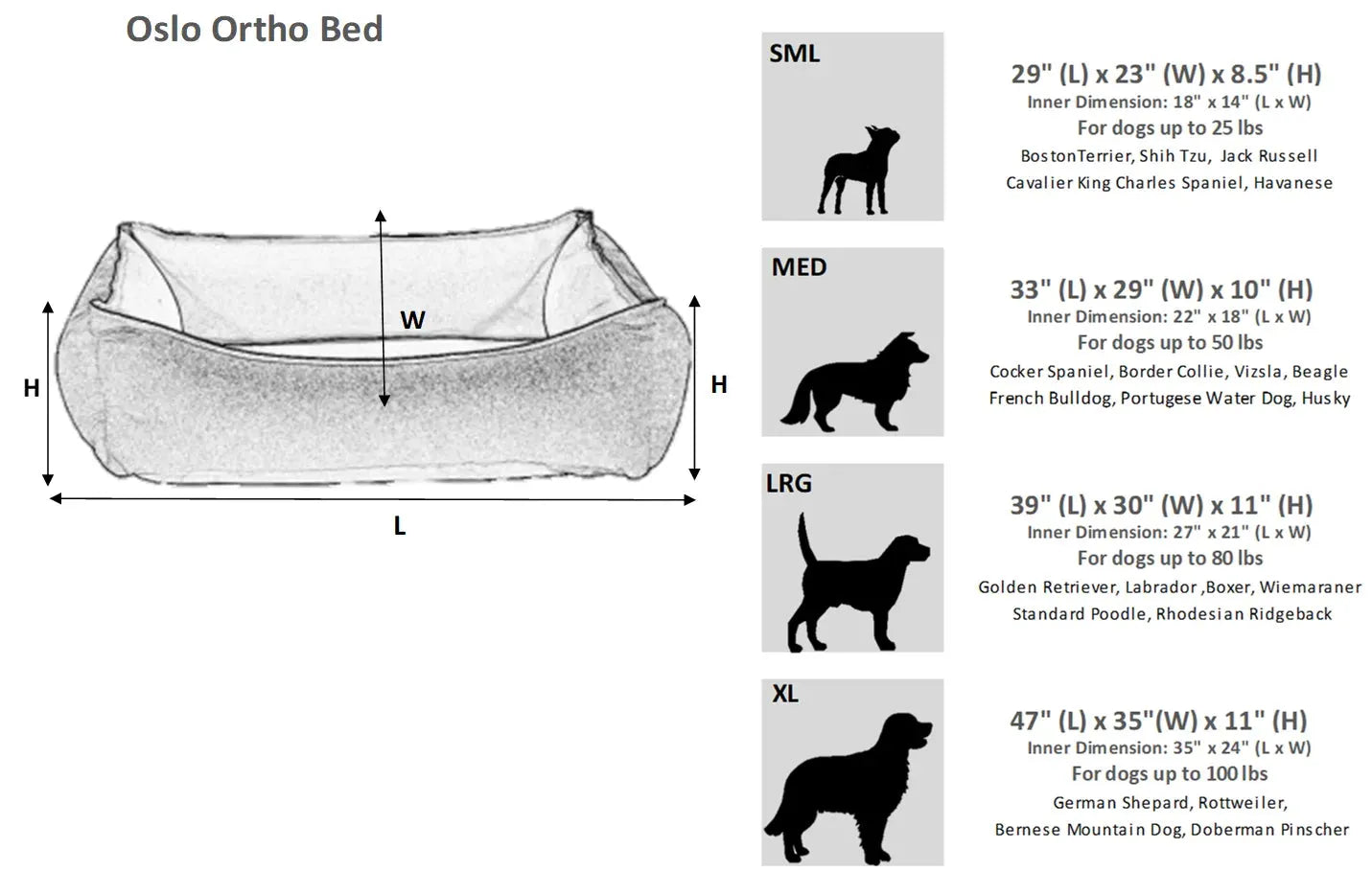 Oslo Ortho Bed

W

H

H

L

SML

29" (L) x 23" (W) x 8.5" (H)
Inner Dimension: 18" x 14" (L x W)
For dogs up to 25 lbs
BostonTerrier, Shih Tzu, Jack Russell
Cavalier King Charles Spaniel, Havanese

MED

33" (L) x 29" (W) x 10" (H)
Inner Dimension: 22" x 18" (L x W)
For dogs up to 50 lbs
Cocker Spaniel, Border Collie, Vizsla, Beagle
French Bulldog, Portugese Water Dog, Husky

LRG

39" (L) x 30" (W) x 11" (H)
Inner Dimension: 27" x 21" (L x W)
For dogs up to 80 lbs
Golden Retriever, Labrador ,Boxer, Wiemaraner
Standard Poodle, Rhodesian Ridgeback

XL

47" (L) x 35"(W) x 11" (H)
Inner Dimension: 35" x 24" (L x W)
For dogs up to 100 lbs
German Shepard, Rottweiler,
Bernese Mountain Dog, Doberman Pinscher